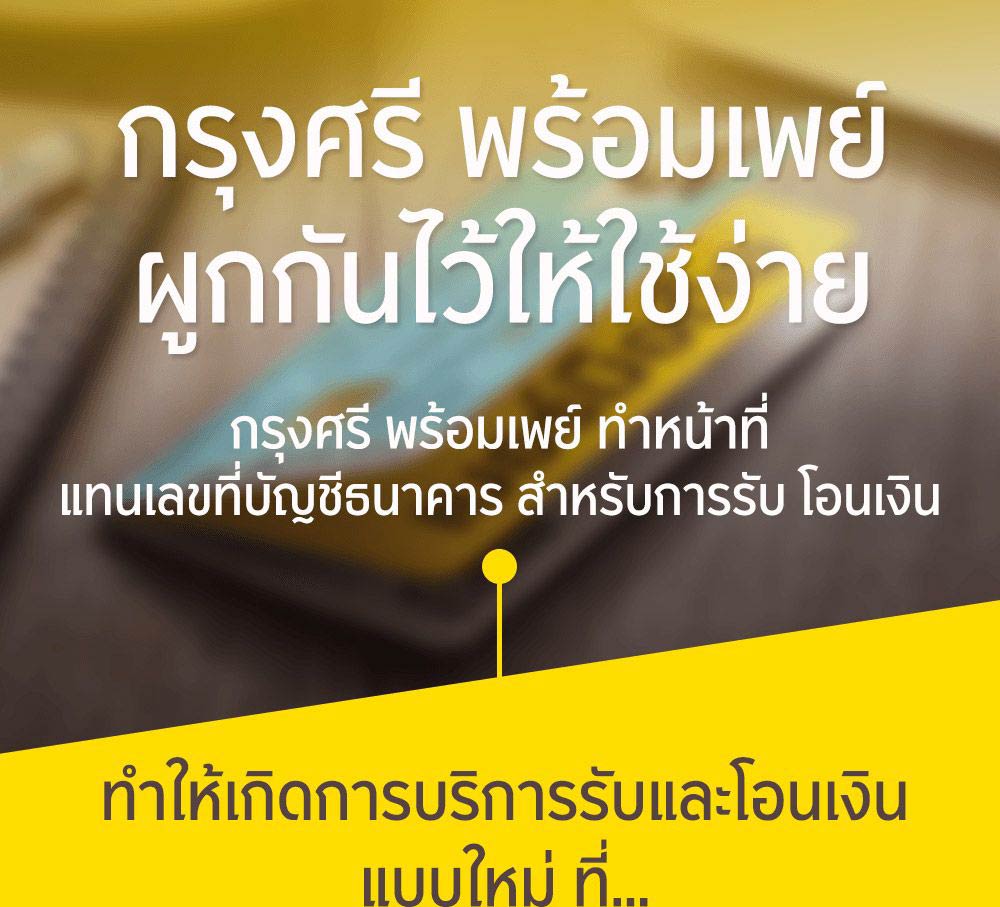 กรุงศรี พร้อมเพย์
ผูกกันไว้ให้ใช้ง่าย

กรุงศรี พร้อมเพย์ ทำหน้าที่
แทนเลขที่บัญชีธนาคาร สำหรับการรับ โอนเงิน

ทำให้เกิดการบริการรับและโอนเงิน
แบบใหม่ ที่...