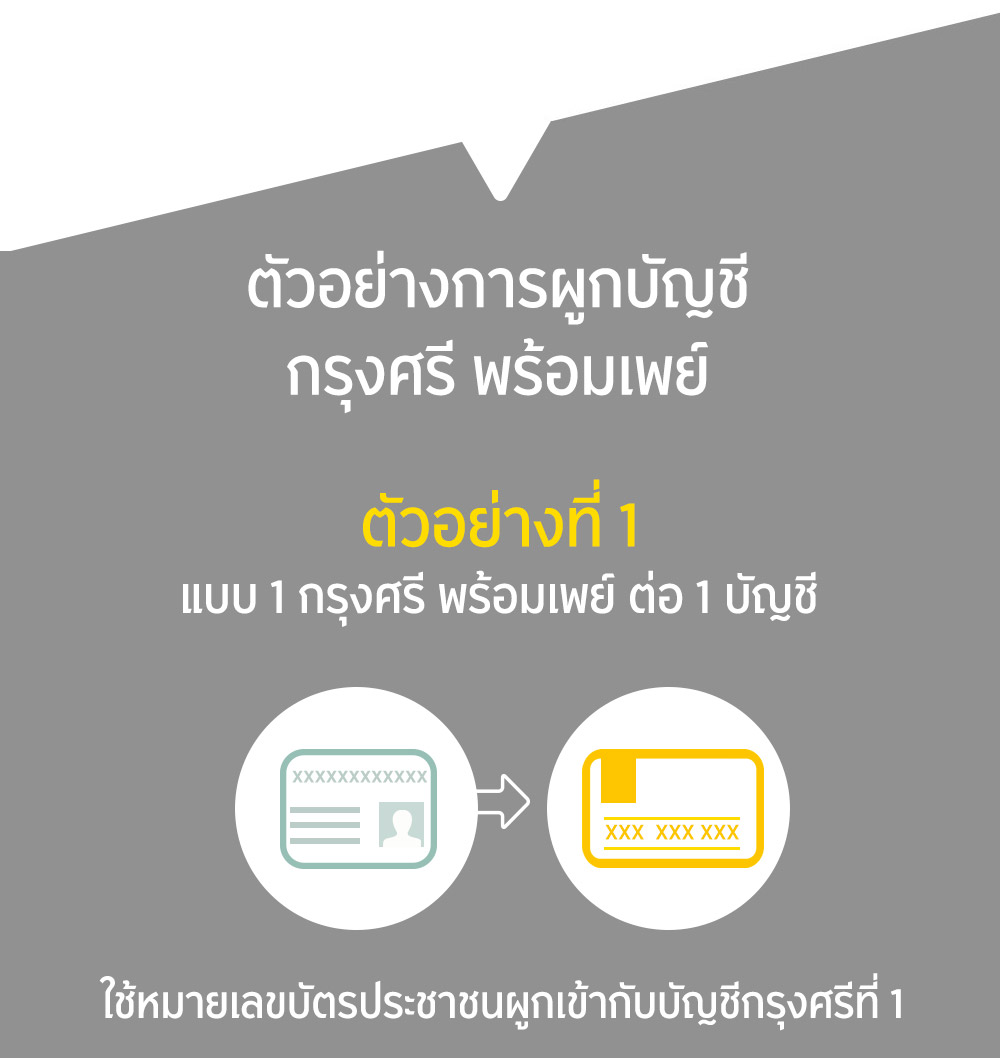 ตัวอย่างการผูกบัญชี
กรุงศรี พร้อมเพย์

ตัวอย่างที่ 1
แบบ 1 กรุงศรี พร้อมเพย์ ต่อ 1 บัญชี

XXXXXXXXXXXXX

XXX XXX XXX

ใช้หมายเลขบัตรประชาชนผูกเข้ากับบัญชีกรุงศรีที่ 1