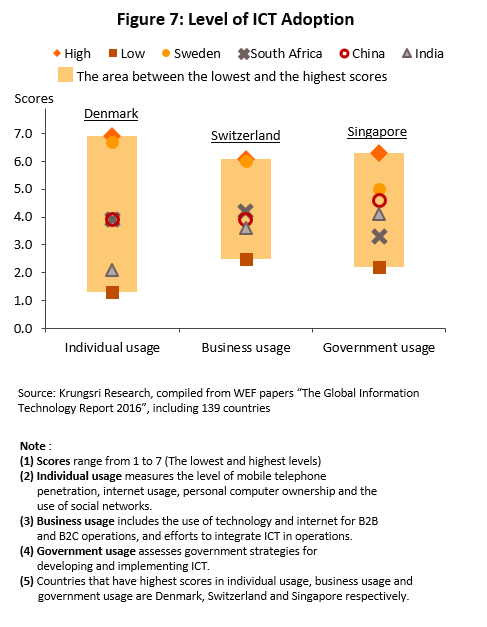 Figure 7: Level of ICT Adoption

High Low Sweden South Africa China India
The area between the lowest and the highest scores

Scores

Denmark
Switzerland
Singapore

7.0
6.0
5.0
4.0
3.0
2.0
1.0
0.0

Individual usage
Business usage
Government usage

Source: Krungsri Research, compiled from WEF papers “The Global Information Technology Report 2016”, including 139 countries

Note :
(1) Scores range from 1 to 7 (The lowest and highest levels)
(2) Individual usage measures the level of mobile telephone penetration, internet usage, personal computer ownership and the use of social networks.
(3) Business usage includes the use of technology and internet for B2B and B2C operations, and efforts to integrate ICT in operations.
(4) Government usage assesses government strategies for developing and implementing ICT.
(5) Countries that have highest scores in individual usage, business usage and government usage are Denmark, Switzerland and Singapore respectively.